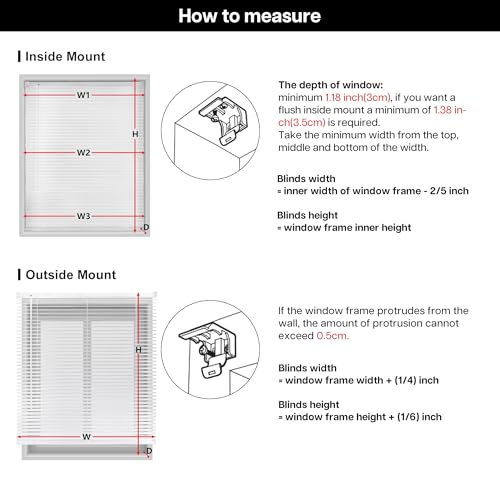 How to measure

Inside Mount

W1
H
W2
W3
D

The depth of window:
minimum 1.18 inch(3cm), if you want a flush inside mount a minimum of 1.38 inch(3.5cm) is required.
Take the minimum width from the top, middle and bottom of the width.

Blinds width
= inner width of window frame - 2/5 inch

Blinds height
= window frame inner height

Outside Mount

H
W
D

If the window frame protrudes from the wall, the amount of protrusion cannot exceed 0.5cm.

Blinds width
= window frame width + (1/4) inch

Blinds height
= window frame height + (1/6) inch