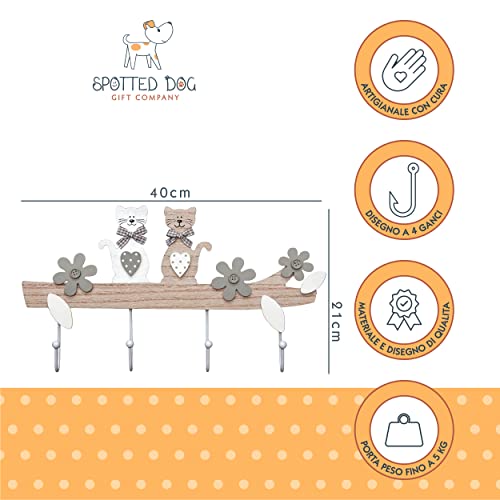 SPOTTED DOG
GIFT COMPANY

ARTIGIANALE CON CURA

40cm

DISEGNO A 4 GANCI

21cm

MATERIALE E DISEGNO DI QUALITÀ

PORTA PESO FINO A 5 KG