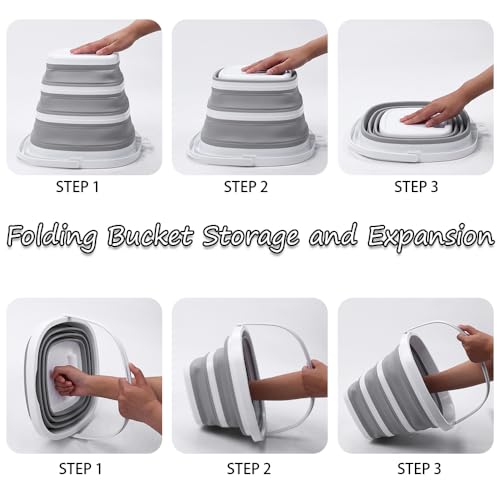 STEP 1

STEP 2

STEP 3

Folding Bucket Storage and Expansion

STEP 1

STEP 2

STEP 3