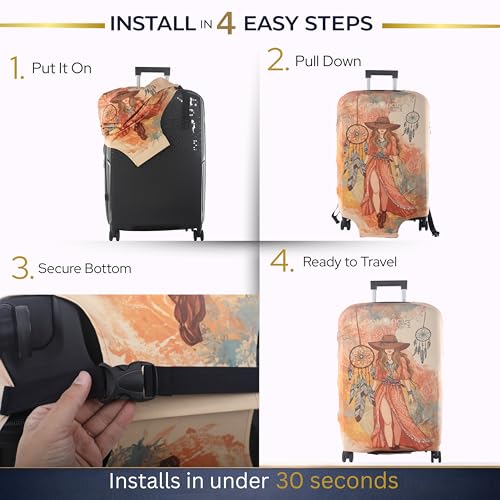 INSTALL IN 4 EASY STEPS

1. Put It On

2. Pull Down

3. Secure Bottom

4. Ready to Travel

Installs in under 30 seconds