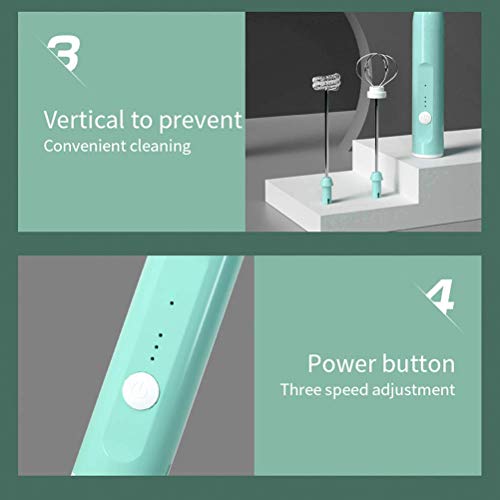 3

Vertical to prevent
Convenient cleaning

4

Power button
Three speed adjustment