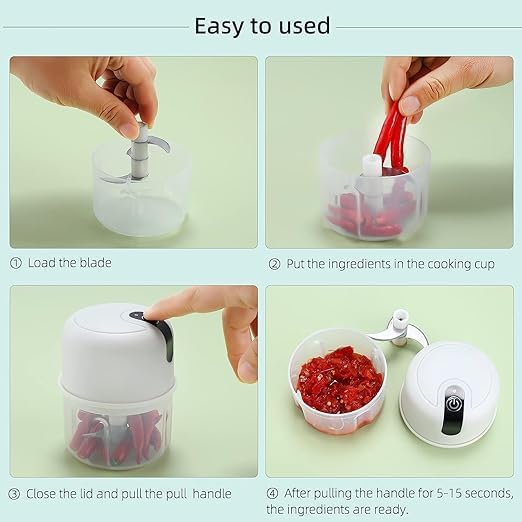 Easy to used

① Load the blade

② Put the ingredients in the cooking cup

③ Close the lid and pull the pull handle

④ After pulling the handle for 5-15 seconds, the ingredients are ready.