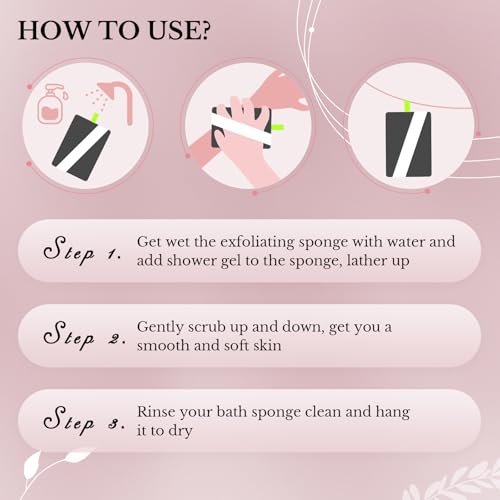 HOW TO USE?

Step 1. Get wet the exfoliating sponge with water and add shower gel to the sponge, lather up

Step 2. Gently scrub up and down, get you a smooth and soft skin

Step 3. Rinse your bath sponge clean and hang it to dry