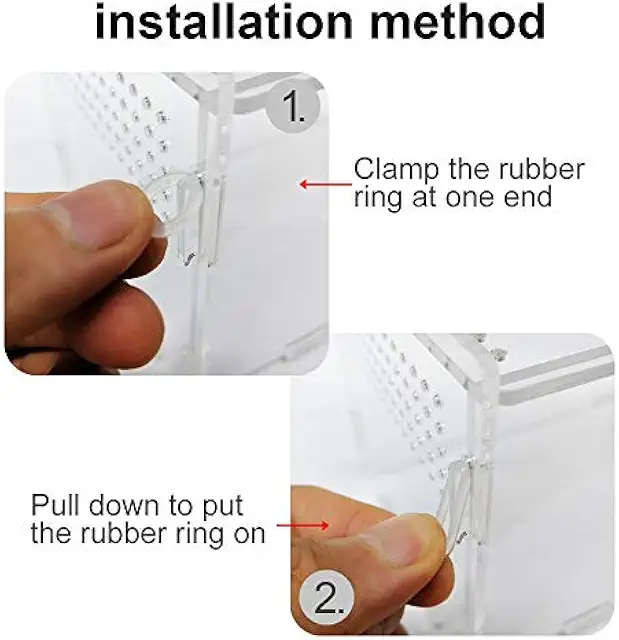 installation method

1.

Clamp the rubber ring at one end

Pull down to put the rubber ring on

2.