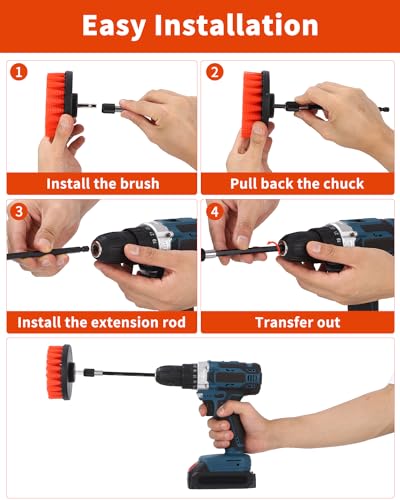 Easy Installation

1

Install the brush

2

Pull back the chuck

3

Install the extension rod

4

Transfer out