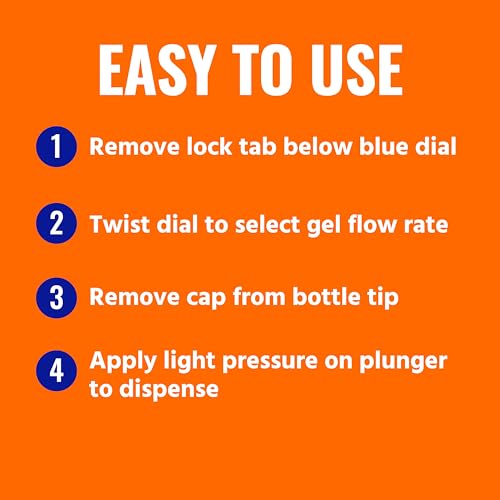 EASY TO USE

1 Remove lock tab below blue dial

2 Twist dial to select gel flow rate

3 Remove cap from bottle tip

4 Apply light pressure on plunger to dispense