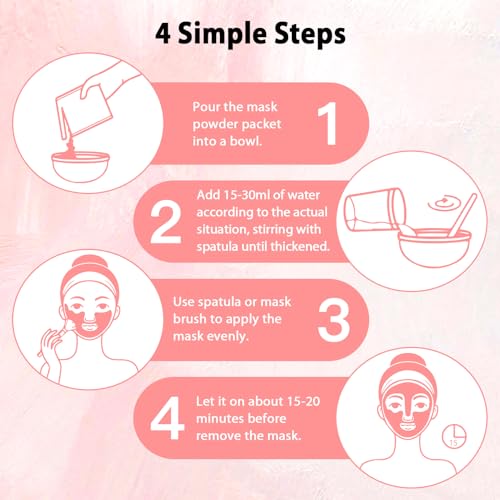 4 Simple Steps

Pour the mask powder packet into a bowl.

1

2

Add 15-30ml of water according to the actual situation, stirring with spatula until thickened.

Use spatula or mask brush to apply the mask evenly.

3

4

Let it on about 15-20 minutes before remove the mask.

15