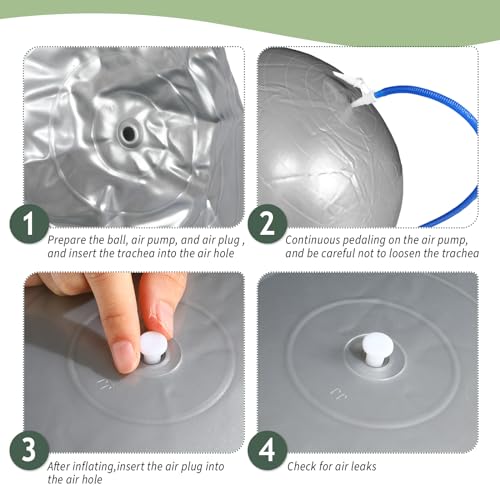 1
Prepare the ball, air pump, and air plug , and insert the trachea into the air hole

2
Continuous pedaling on the air pump, and be careful not to loosen the trachea

3
After inflating,insert the air plug into the air hole

4
Check for air leaks