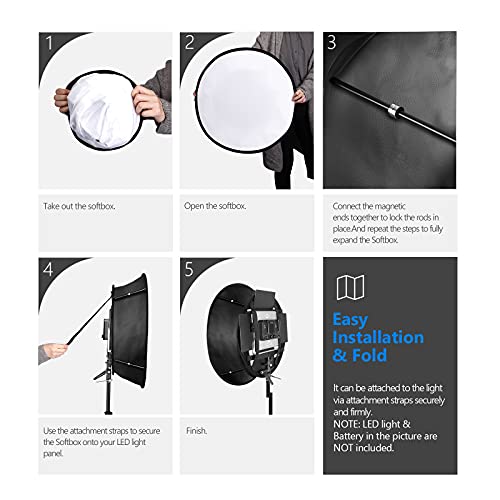 1

Take out the softbox.

2

Open the softbox.

3

Connect the magnetic ends together to lock the rods in place.And repeat the steps to fully expand the Softbox.

4

Use the attachment straps to secure the Softbox onto your LED light panel.

5

Finish.

Easy Installation & Fold

It can be attached to the light via attachment straps securely and firmly.
NOTE: LED light & Battery in the picture are NOT included.