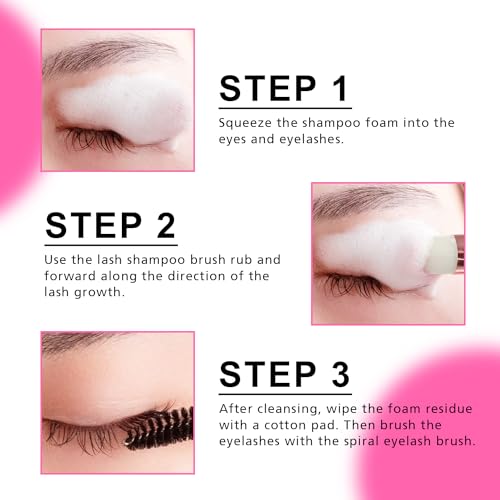 STEP 1

Squeeze the shampoo foam into the eyes and eyelashes.

STEP 2

Use the lash shampoo brush rub and forward along the direction of the lash growth.

STEP 3

After cleansing, wipe the foam residue with a cotton pad. Then brush the eyelashes with the spiral eyelash brush.