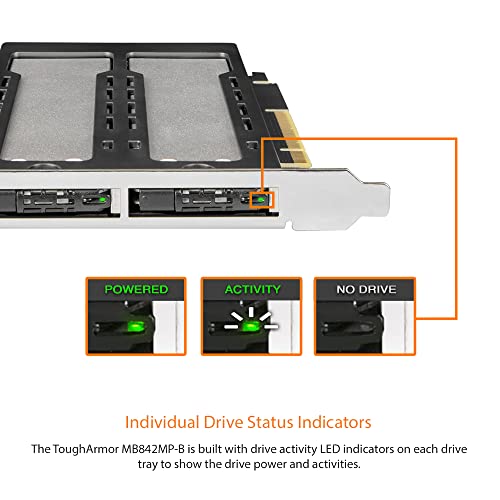 POWERED

ACTIVITY

NO DRIVE

Individual Drive Status Indicators

The ToughArmor MB842MP-B is built with drive activity LED indicators on each drive tray to show the drive power and activities.