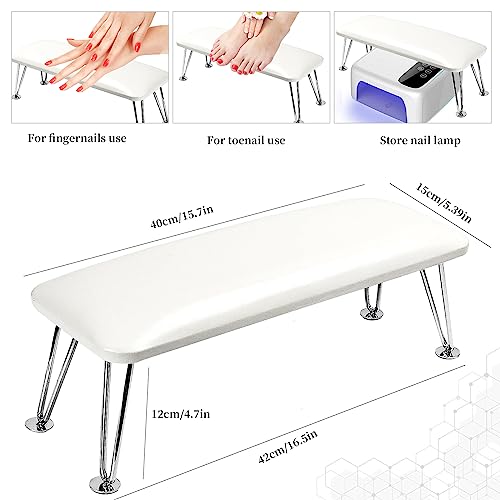 For fingernails use

For toenail use

Store nail lamp

40cm/15.7in

15cm/5.39in

12cm/4.7in

42cm/16.5in