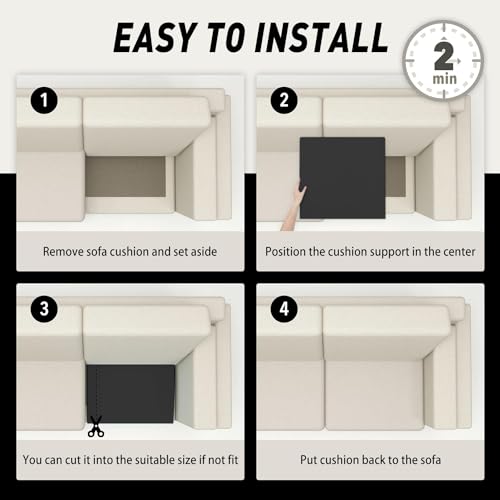 EASY TO INSTALL

2 min

1

Remove sofa cushion and set aside

2

Position the cushion support in the center

3

You can cut it into the suitable size if not fit

4

Put cushion back to the sofa