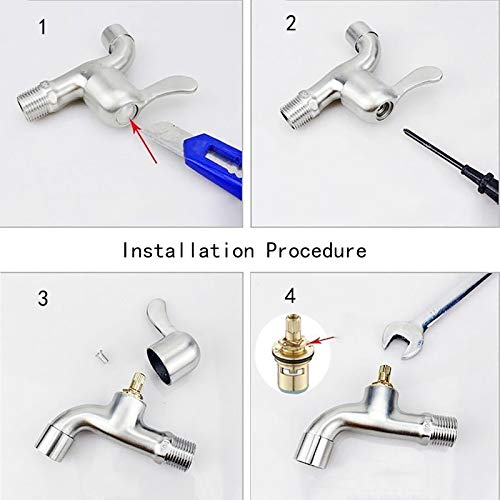 1

2

Installation Procedure

3

4