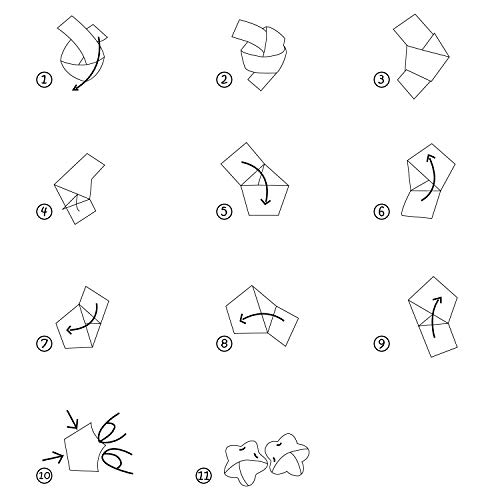 ①

②

③

④

⑤

⑥

⑦

⑧

⑨

⑩

⑪