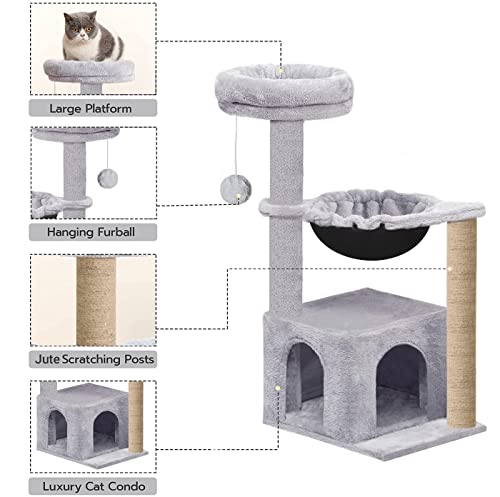 Large Platform

Hanging Furball

Jute Scratching Posts

Luxury Cat Condo