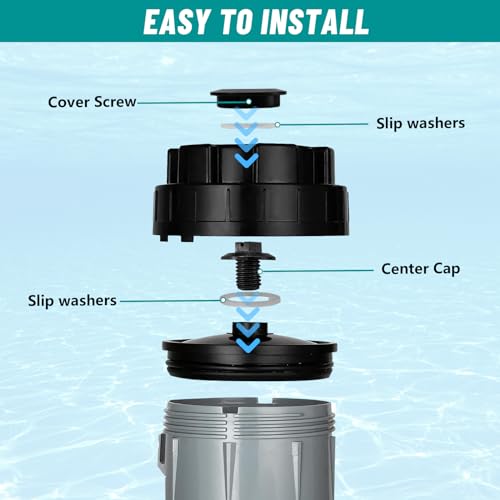 EASY TO INSTALL

Cover Screw

Slip washers

Center Cap

Slip washers