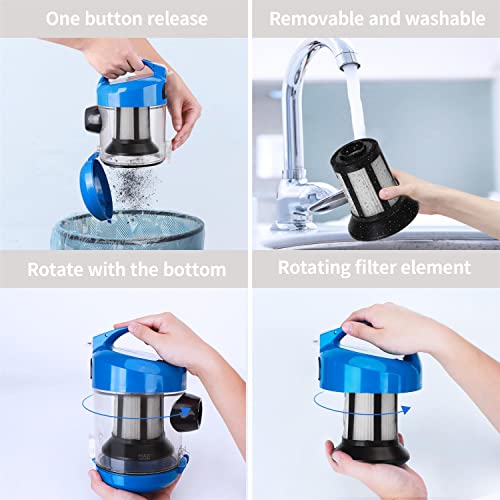 One button release

Removable and washable

Rotate with the bottom

Rotating filter element