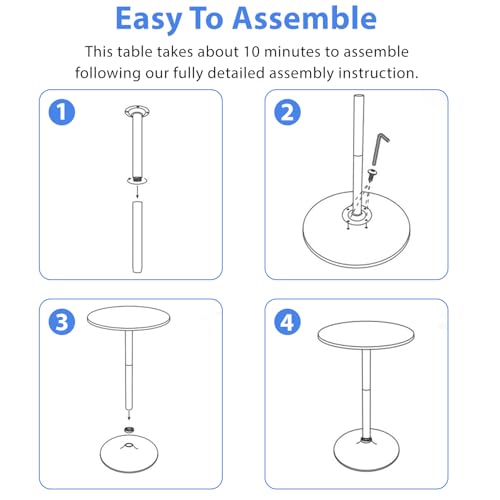 Easy To Assemble

This table takes about 10 minutes to assemble following our fully detailed assembly instruction.

1

2

3

4