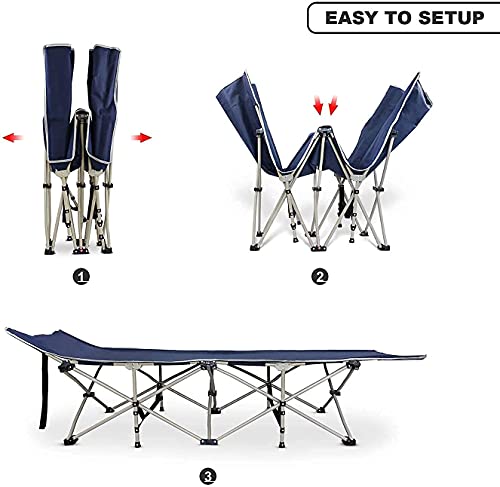 EASY TO SETUP

1

2

3