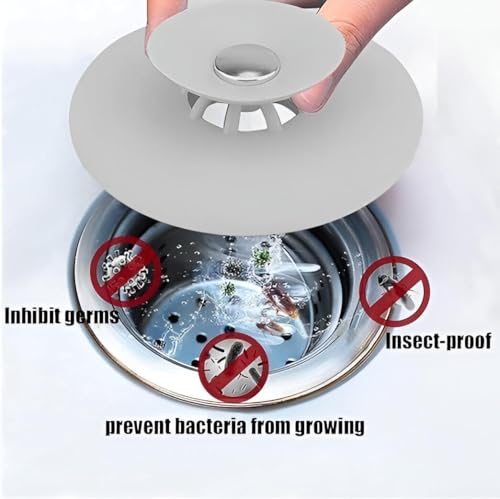 Inhibit germs

Insect-proof

prevent bacteria from growing