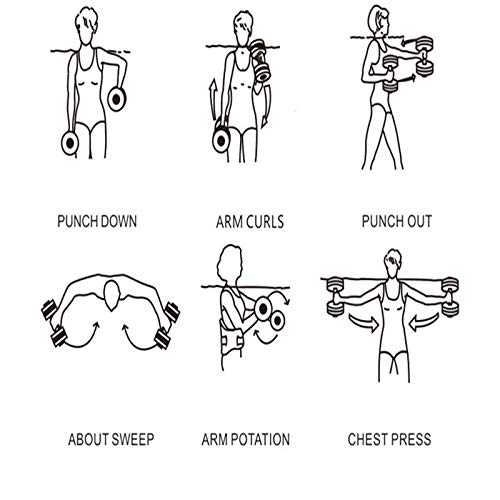 PUNCH DOWN

ARM CURLS

PUNCH OUT

ABOUT SWEEP

ARM POTATION

CHEST PRESS