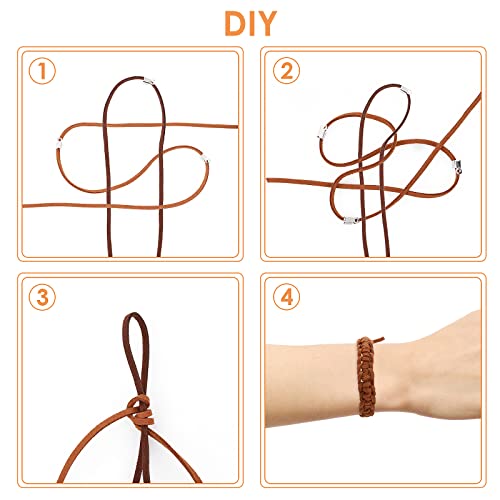 DIY

1

2

3

4