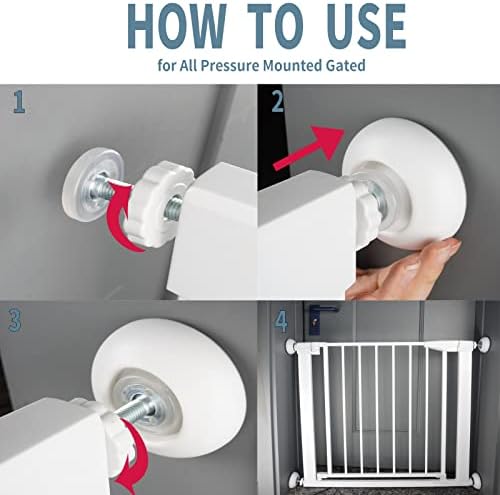 HOW TO USE
for All Pressure Mounted Gated

1

2

3

4