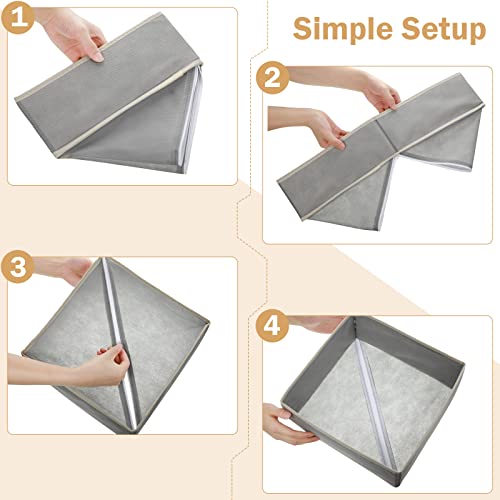 1

Simple Setup

2

3

4