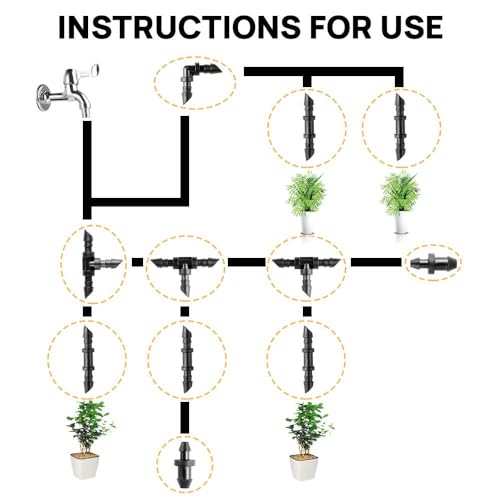 INSTRUCTIONS FOR USE