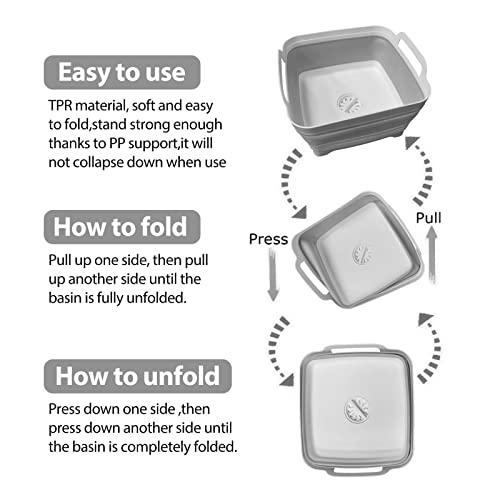 Easy to use

TPR material, soft and easy to fold,stand strong enough thanks to PP support,it will not collapse down when use

How to fold

Pull up one side, then pull up another side until the basin is fully unfolded.

How to unfold

Press down one side ,then press down another side until the basin is completely folded.

Press

Pull