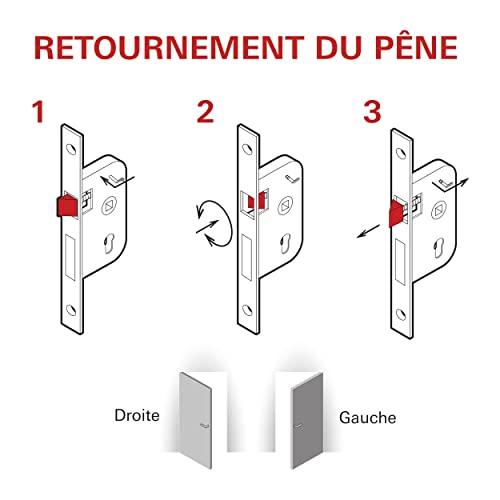 RETOURNEMENT DU PÊNE

1

2

3

Droite

Gauche