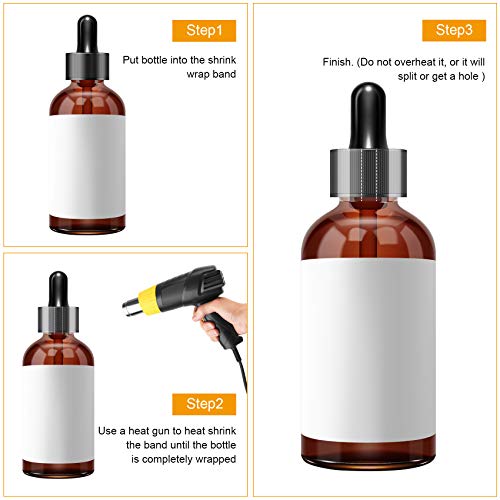 Step1

Put bottle into the shrink wrap band

Step2

Use a heat gun to heat shrink the band until the bottle is completely wrapped

Step3

Finish. (Do not overheat it, or it will split or get a hole )