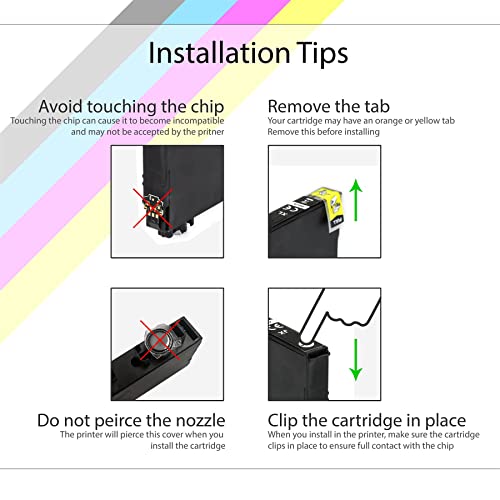 Installation Tips

Avoid touching the chip
Touching the chip can cause it to become incompatible and may not be accepted by the pritner

Remove the tab
Your cartridge may have an orange or yellow tab
Remove this before installing

Do not peirce the nozzle
The printer will pierce this cover when you install the cartridge

Clip the cartridge in place
When you install in the printer, make sure the cartridge clips in place to ensure full contact with the chip