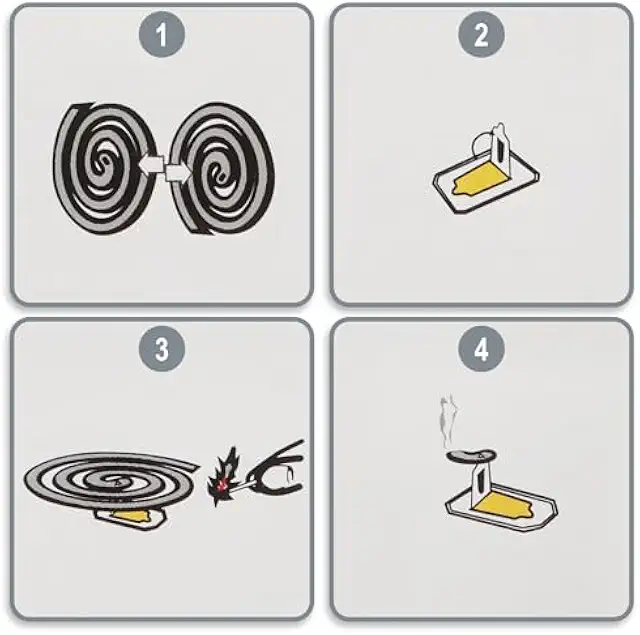 1

2

3

4