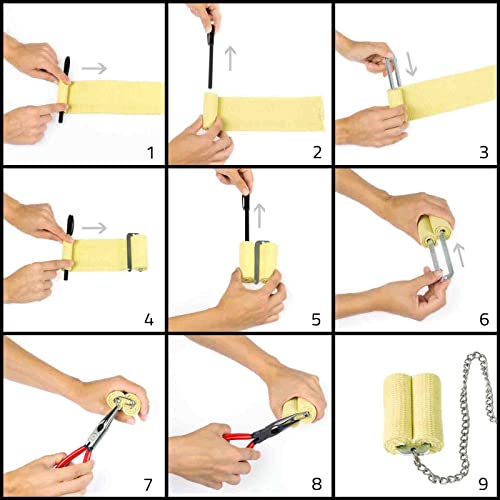 1
2
3
4
5
6
7
8
9