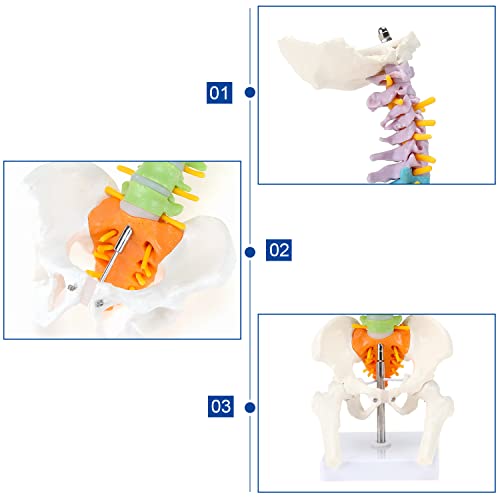 01

02

03