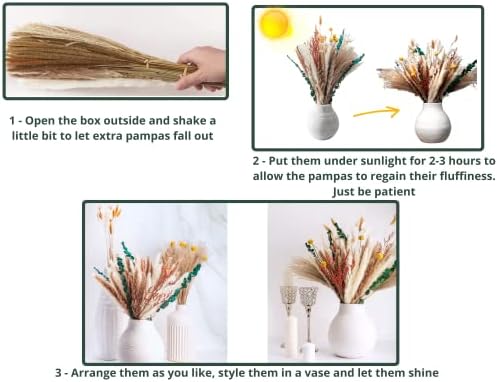 1 - Open the box outside and shake a little bit to let extra pampas fall out

2 - Put them under sunlight for 2-3 hours to allow the pampas to regain their fluffiness. Just be patient

3 - Arrange them as you like, style them in a vase and let them shine