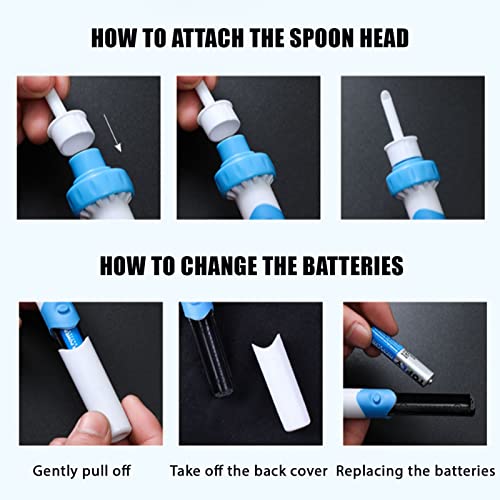 HOW TO ATTACH THE SPOON HEAD

HOW TO CHANGE THE BATTERIES

Gently pull off

Take off the back cover

Replacing the batteries