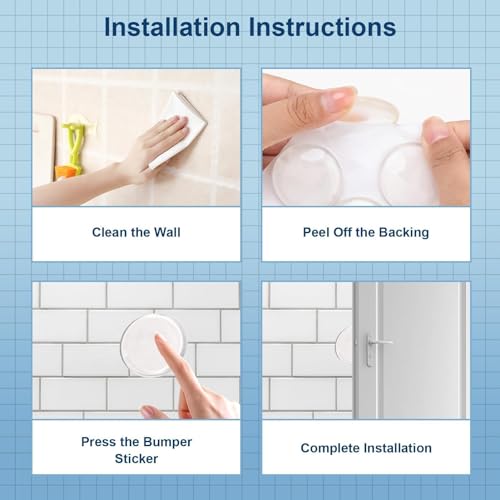 Installation Instructions

Clean the Wall

Peel Off the Backing

Press the Bumper Sticker

Complete Installation