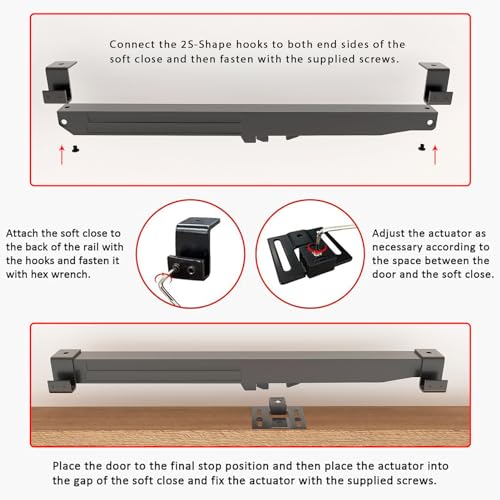 Connect the 2S-Shape hooks to both end sides of the soft close and then fasten with the supplied screws.

Attach the soft close to the back of the rail with the hooks and fasten it with hex wrench.

Adjust the actuator as necessary according to the space between the door and the soft close.

Place the door to the final stop position and then place the actuator into the gap of the soft close and fix the actuator with the supplied screws.