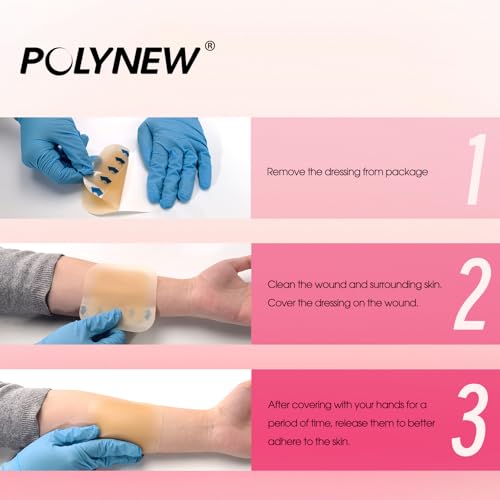 POLYNEW®

Remove the dressing from package

1

Clean the wound and surrounding skin. Cover the dressing on the wound.

2

After covering with your hands for a period of time, release them to better adhere to the skin.

3