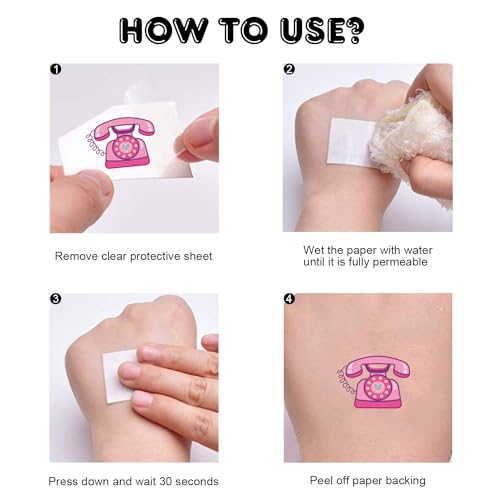 HOW TO USE?

1

Remove clear protective sheet

2

Wet the paper with water until it is fully permeable

3

Press down and wait 30 seconds

4

Peel off paper backing