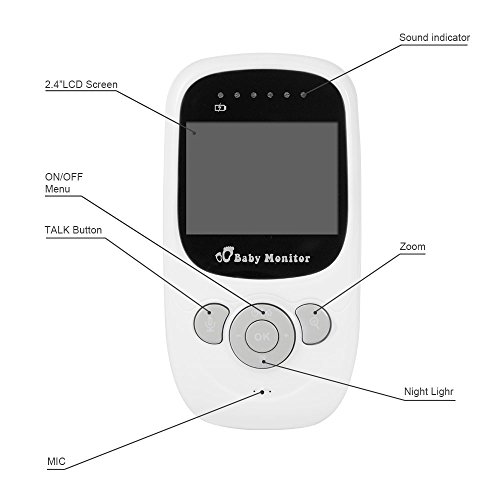 Sound indicator

2.4"LCD Screen

ON/OFF
Menu

TALK Button

Baby Monitor

Zoom

OK

Night Lighr

MIC