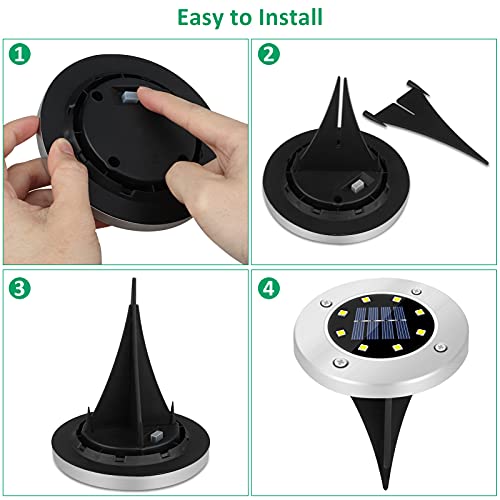 Easy to Install

1

2

3

4