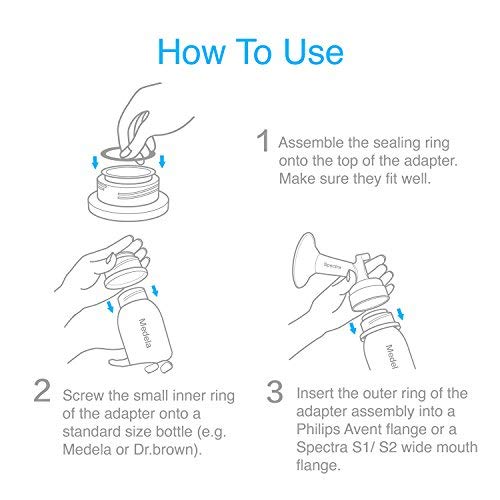 How To Use

1 Assemble the sealing ring onto the top of the adapter. Make sure they fit well.

Medela

Spectra

Medel

2 Screw the small inner ring of the adapter onto a standard size bottle (e.g. Medela or Dr.brown).

3 Insert the outer ring of the adapter assembly into a Philips Avent flange or a Spectra S1/ S2 wide mouth flange.