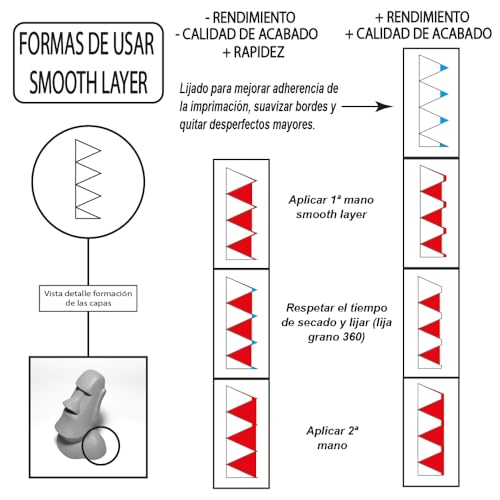 FORMAS DE USAR SMOOTH LAYER

- RENDIMIENTO
- CALIDAD DE ACABADO
+ RAPIDEZ

+ RENDIMIENTO
+ CALIDAD DE ACABADO

Lijado para mejorar adherencia de la imprimación, suavizar bordes y quitar desperfectos mayores.

Vista detalle formación de las capas

Aplicar 1ª mano smooth layer

Respetar el tiempo de secado y lijar (lija grano 360)

Aplicar 2ª mano