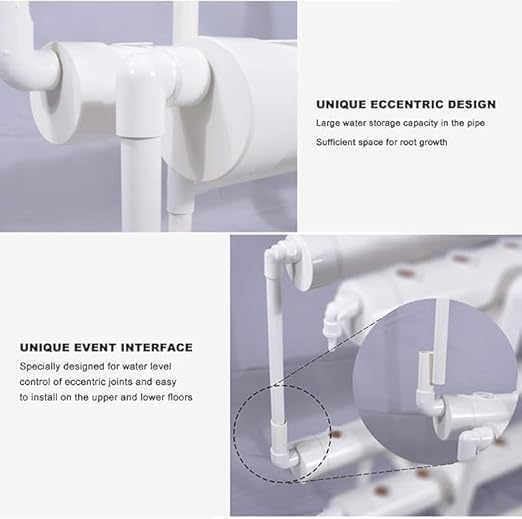 UNIQUE ECCENTRIC DESIGN

Large water storage capacity in the pipe

Sufficient space for root growth

UNIQUE EVENT INTERFACE

Specially designed for water level control of eccentric joints and easy to install on the upper and lower floors