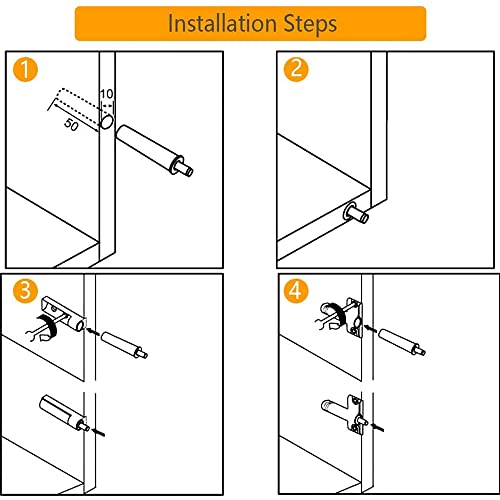 Installation Steps

1

10

50

2

3

4