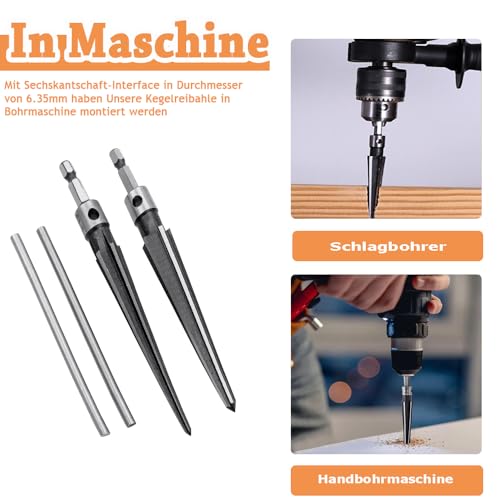 In Maschine

Mit Sechskantschaft-Interface in Durchmesser von 6.35mm haben Unsere Kegelreibahle in Bohrmaschine montiert werden

Schlagbohrer

Handbohrmaschine